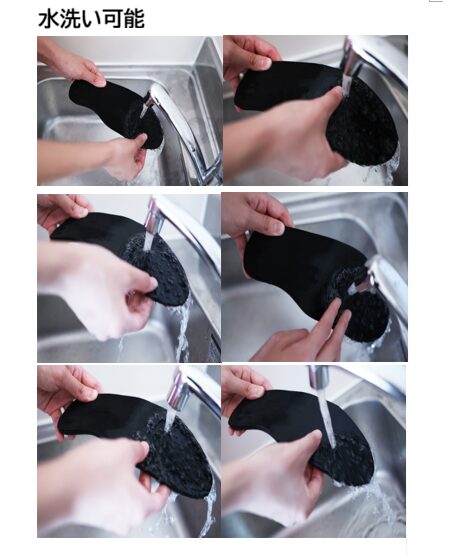 水洗い可能